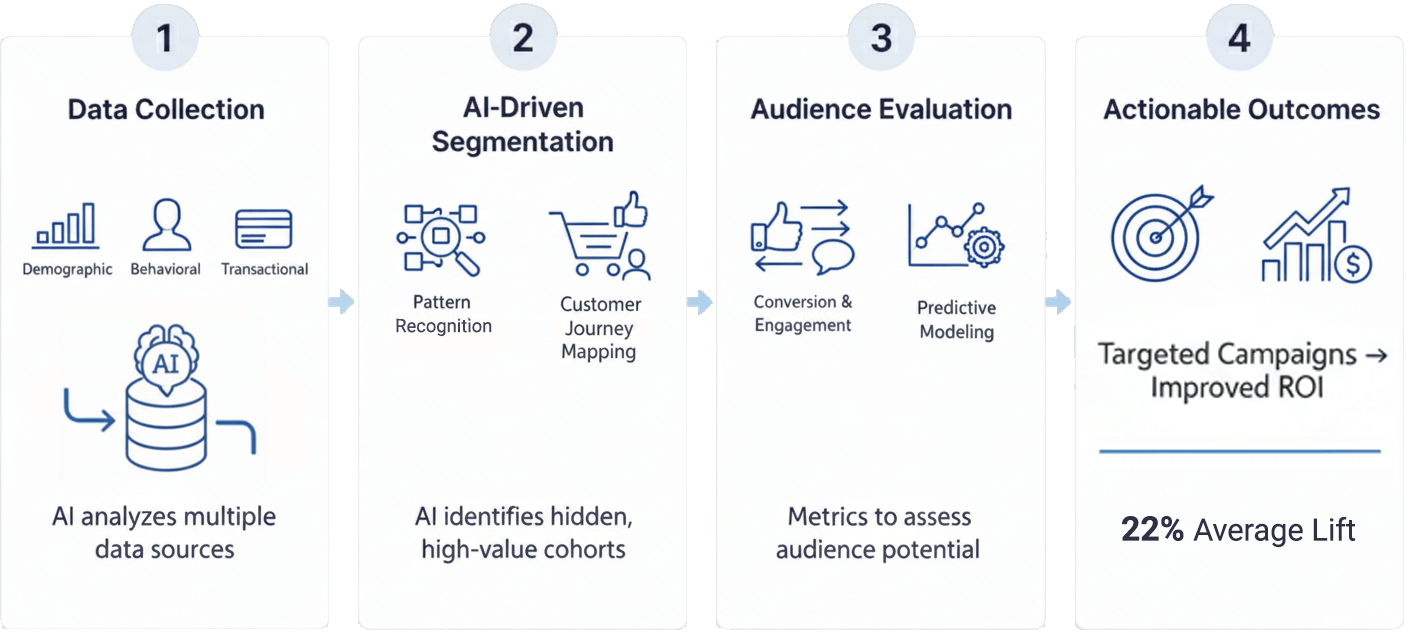 1

Data Collection

Demographic Behavioral Transactional

AI

AI analyzes multiple data sources

2

AI-Driven Segmentation

Pattern Recognition

Customer Journey Mapping

AI identifies hidden, high-value cohorts

3

Audience Evaluation

Conversion & Engagement

Predictive Modeling

Metrics to assess audience potential

4

Actionable Outcomes

Targeted Campaigns → Improved ROI

22% Average Lift