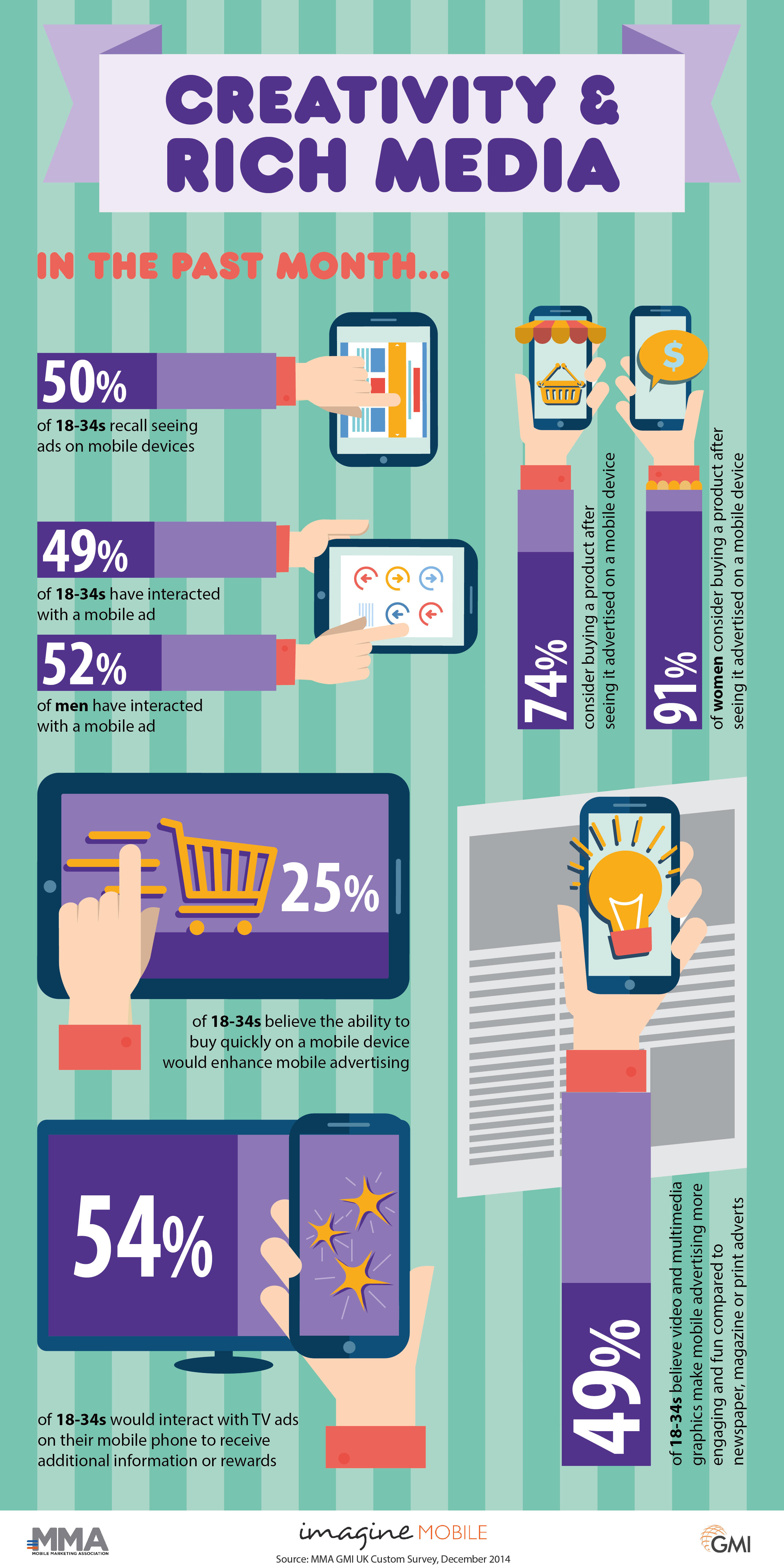 CREATIVITY & RICH MEDIA

IN THE PAST MONTH...

50%
of 18-34s recall seeing ads on mobile devices

49%
of 18-34s have interacted with a mobile ad

52%
of men have interacted with a mobile ad

74%
consider buying a product after seeing it advertised on a mobile device

91%
of women consider buying a product after seeing it advertised on a mobile device

25%
of 18-34s believe the ability to buy quickly on a mobile device would enhance mobile advertising

54%
of 18-34s would interact with TV ads on their mobile phone to receive additional information or rewards

49%
of 18-34s believe video and multimedia graphics make mobile advertising more engaging and fun compared to newspaper, magazine or print adverts

MMA
MOBILE MARKETING ASSOCIATION

imagine MOBILE
Source: MMA GMI UK Custom Survey, December 2014

GMI