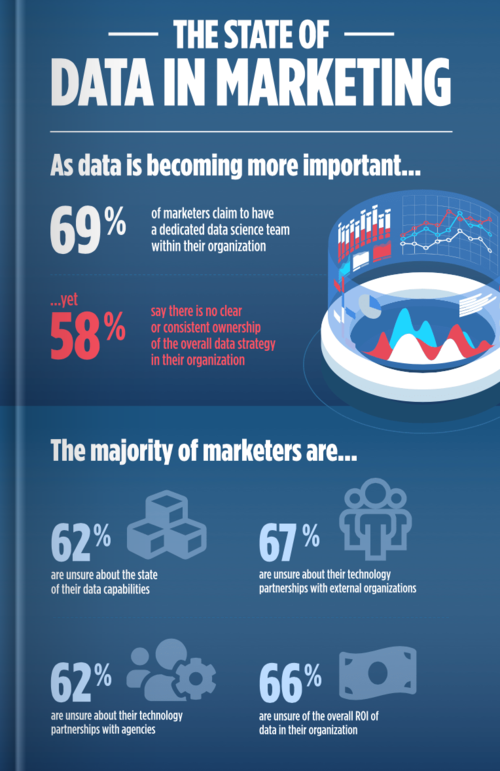 THE STATE OF
DATA IN MARKETING

As data is becoming more important...

69% of marketers claim to have a dedicated data science team within their organization

...yet
58% say there is no clear or consistent ownership of the overall data strategy in their organization

The majority of marketers are...

62% are unsure about the state of their data capabilities

67% are unsure about their technology partnerships with external organizations

62% are unsure about their technology partnerships with agencies

66% are unsure of the overall ROI of data in their organization