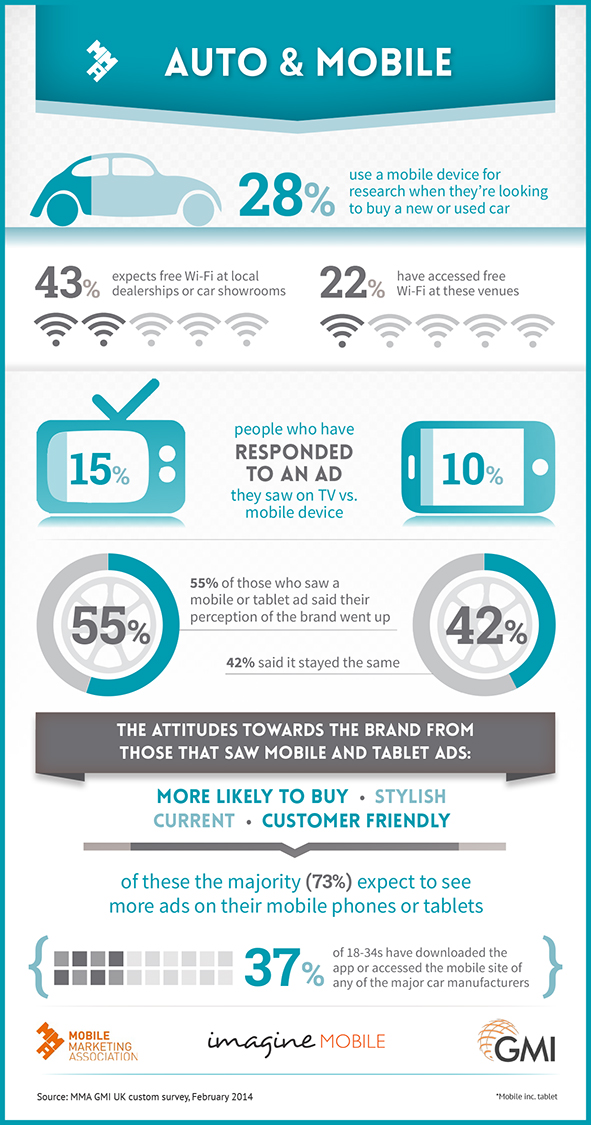 AUTO & MOBILE

28% use a mobile device for research when they're looking to buy a new or used car

43% expects free Wi-Fi at local dealerships or car showrooms

22% have accessed free Wi-Fi at these venues

15%

people who have RESPONDED TO AN AD they saw on TV vs. mobile device

10%

55%

55% of those who saw a mobile or tablet ad said their perception of the brand went up

42% said it stayed the same

42%

THE ATTITUDES TOWARDS THE BRAND FROM THOSE THAT SAW MOBILE AND TABLET ADS:

MORE LIKELY TO BUY • STYLISH
CURRENT • CUSTOMER FRIENDLY

of these the majority (73%) expect to see more ads on their mobile phones or tablets

37% of 18-34s have downloaded the app or accessed the mobile site of any of the major car manufacturers

MOBILE MARKETING ASSOCIATION

imagine MOBILE

GMI

Source: MMA GMI UK custom survey, February 2014

*Mobile inc. tablet